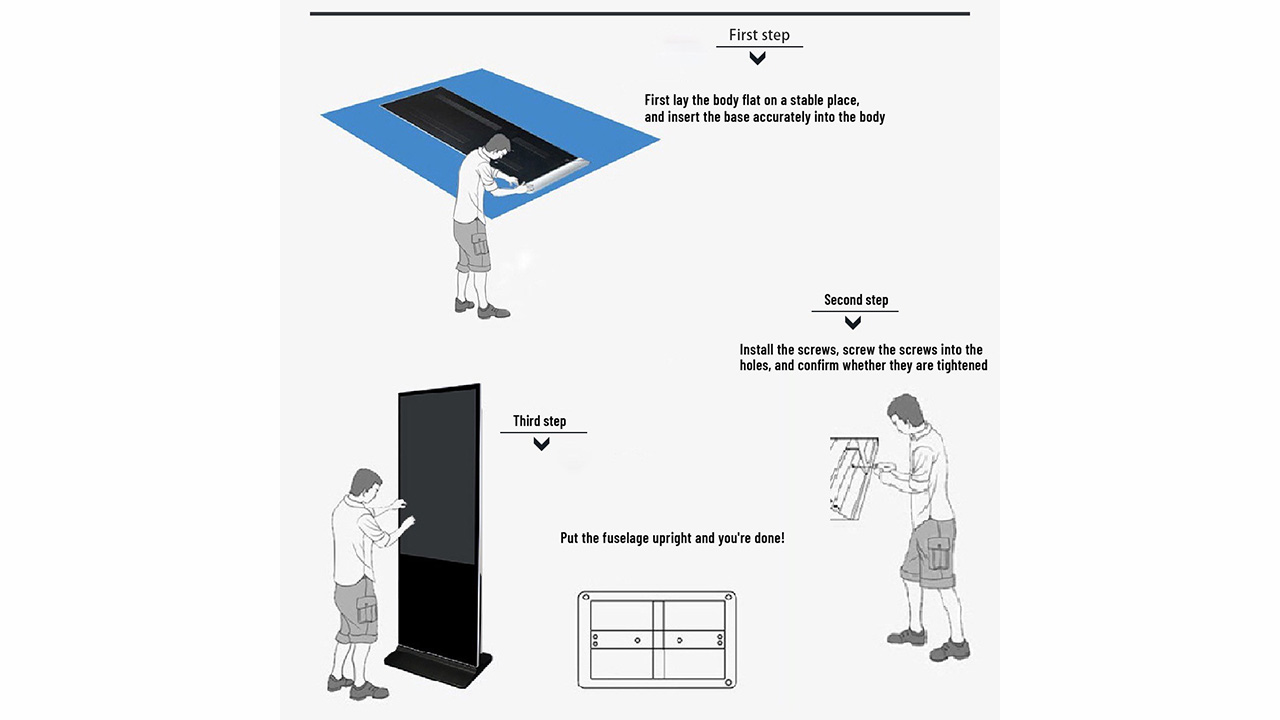 First step

First lay the body flat on a stable place, and insert the base accurately into the body

Second step

Install the screws, screw the screws into the holes, and confirm whether they are tightened

Third step

Put the fuselage upright and you're done!